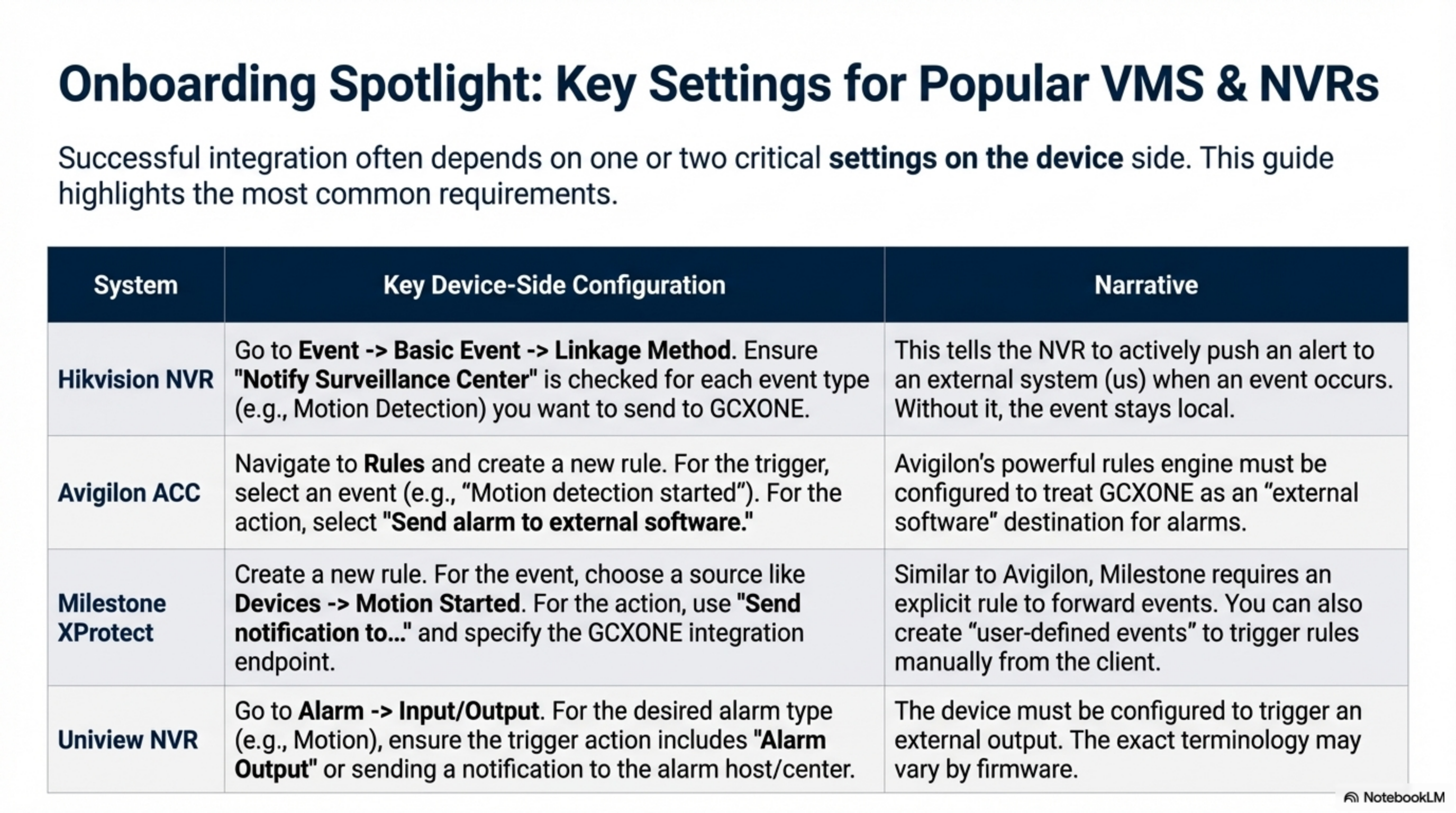 Onboarding Spotlight: Key Settings for Popular VMS & NVRs

Successful integration often depends on one or two critical settings on the device side. This guide highlights the most common requirements.

| System | Key Device-Side Configuration | Narrative |
|---|---|---|
| Hikvision NVR | Go to Event -> Basic Event -> Linkage Method. Ensure "Notify Surveillance Center" is checked for each event type (e.g., Motion Detection) you want to send to GCXONE. | This tells the NVR to actively push an alert to an external system (us) when an event occurs. Without it, the event stays local. |
| Avigilon ACC | Navigate to Rules and create a new rule. For the trigger, select an event (e.g., “Motion detection started”). For the action, select "Send alarm to external software." | Avigilon’s powerful rules engine must be configured to treat GCXONE as an “external software” destination for alarms. |
| Milestone XProtect | Create a new rule. For the event, choose a source like Devices -> Motion Started. For the action, use "Send notification to..." and specify the GCXONE integration endpoint. | Similar to Avigilon, Milestone requires an explicit rule to forward events. You can also create “user-defined events” to trigger rules manually from the client. |
| Uniview NVR | Go to Alarm -> Input/Output. For the desired alarm type (e.g., Motion), ensure the trigger action includes "Alarm Output" or sending a notification to the alarm host/center. | The device must be configured to trigger an external output. The exact terminology may vary by firmware. |

NotebookLM